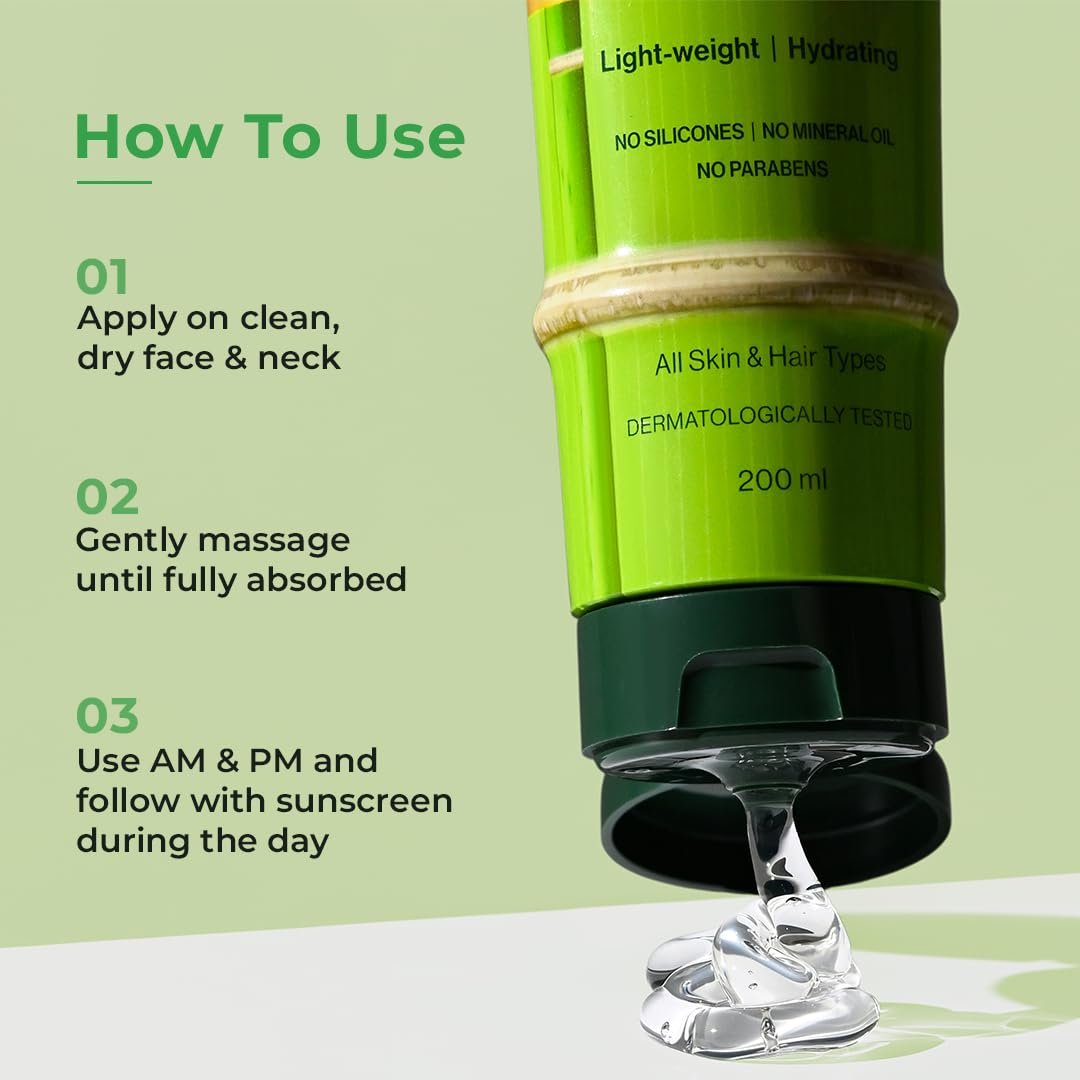 How To Use

01
Apply on clean, dry face & neck

02
Gently massage until fully absorbed

03
Use AM & PM and follow with sunscreen during the day

Light-weight | Hydrating

NO SILICONES | NO MINERAL OIL
NO PARABENS

All Skin & Hair Types

DERMATOLOGICALLY TESTED

200 ml