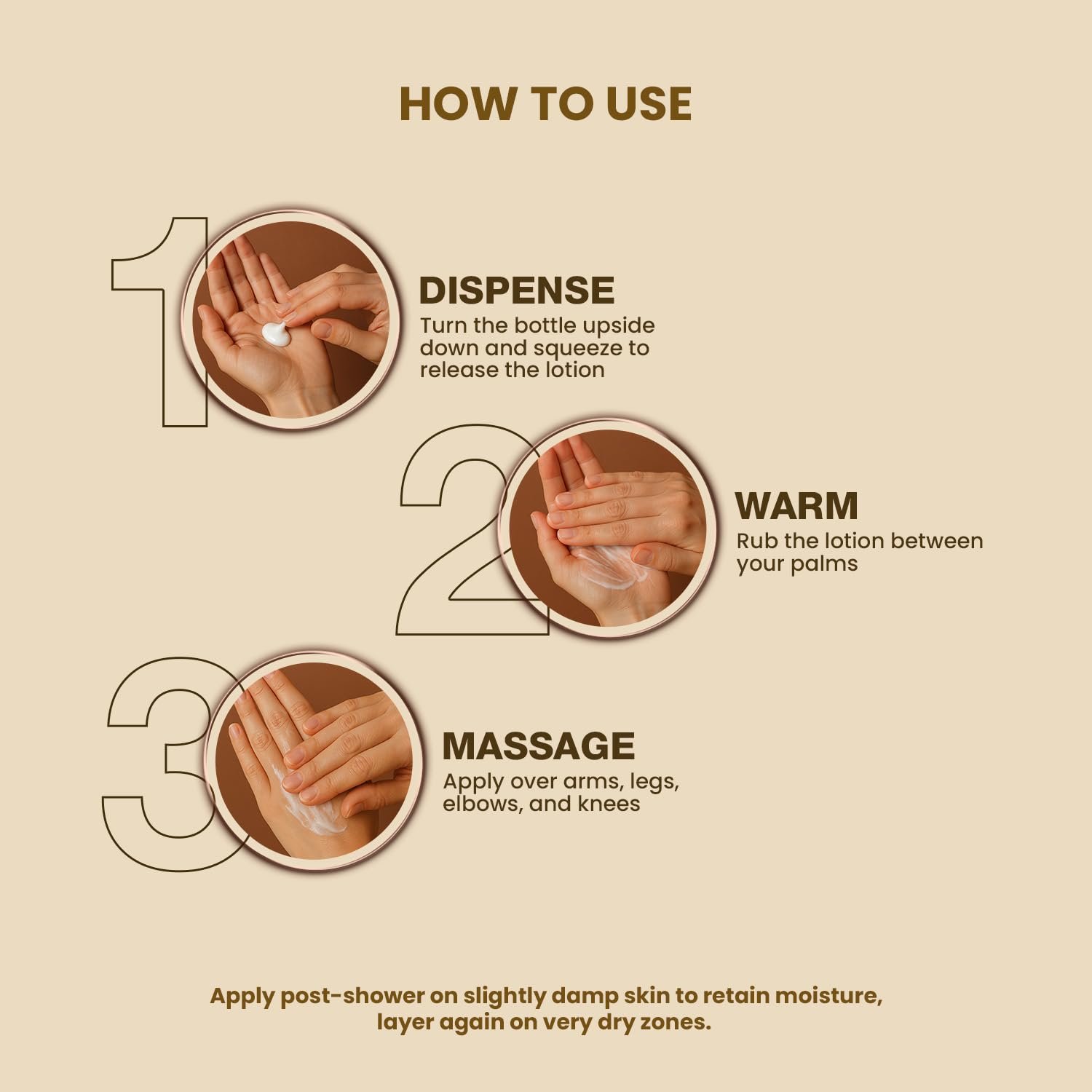 HOW TO USE

1

DISPENSE
Turn the bottle upside down and squeeze to release the lotion

2

WARM
Rub the lotion between your palms

3

MASSAGE
Apply over arms, legs, elbows, and knees

Apply post-shower on slightly damp skin to retain moisture, layer again on very dry zones.